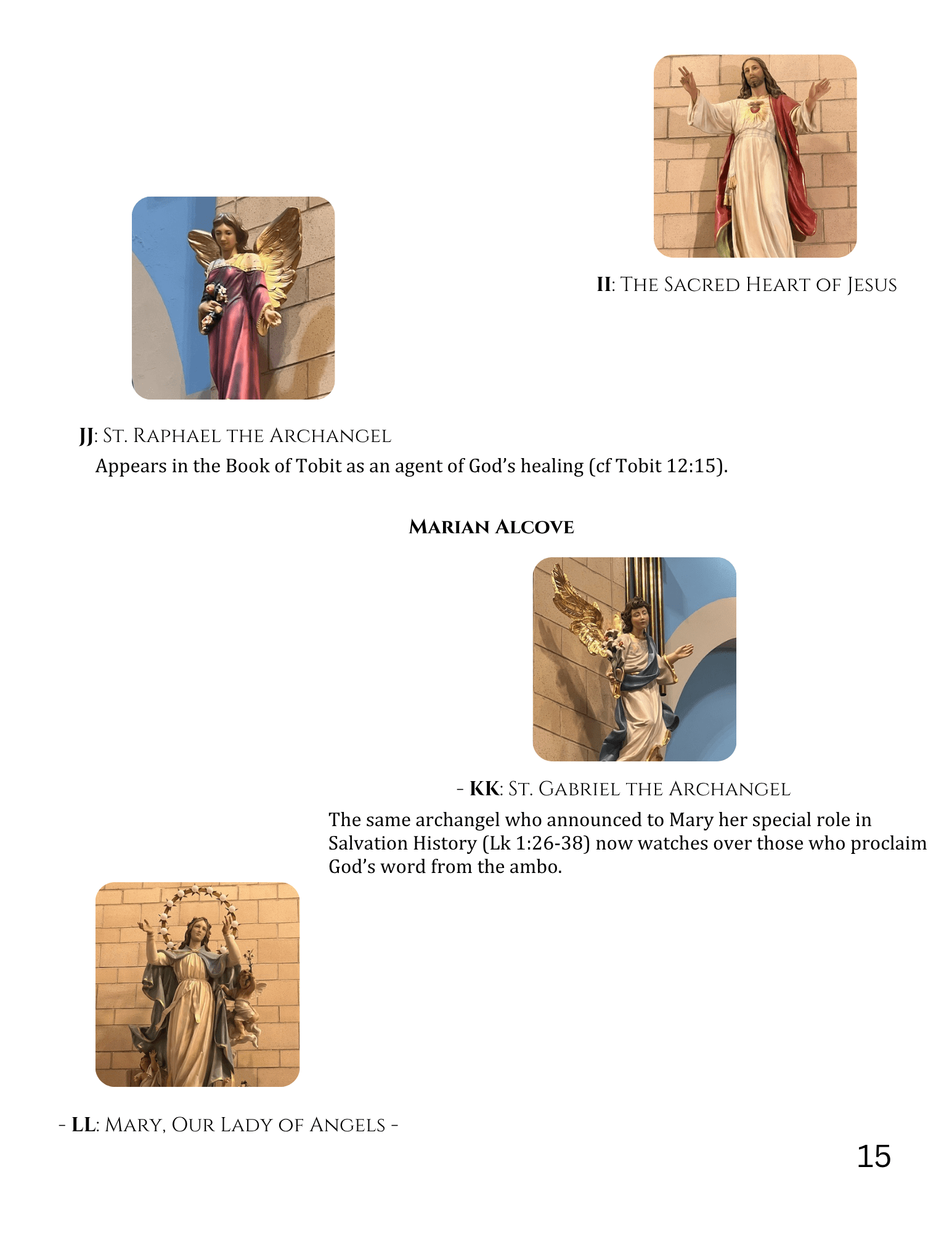 II: The Sacred Heart of Jesus

JJ: St. Raphael the Archangel
Appears in the Book of Tobit as an agent of God's healing (cf Tobit 12:15).

Marian Alcove

- KK: St. Gabriel the Archangel
The same archangel who announced to Mary her special role in Salvation History (Lk 1:26-38) now watches over those who proclaim God's word from the ambo.

- LL: Mary, Our Lady of Angels -

15